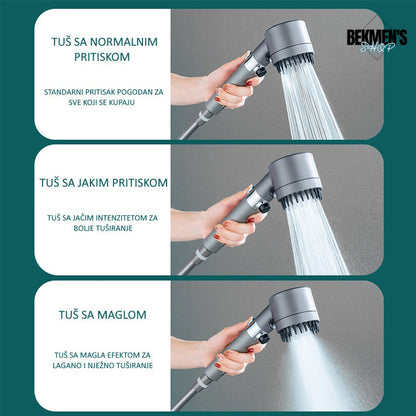 TUŠ SA NORMALNIM PRITISKOM

STANDARNI PRITISAK POGODAN ZA SVE KOJI SE KUPAJU

BEKMEN'S SHOP

TUŠ SA JAKIM PRITISKOM

TUŠ SA JAČIM INTENZITETOM ZA BOLJE TUŠIRANJE

TUŠ SA MAGLOM

TUŠ SA MAGLA EFEKTOM ZA LAGANO I NJEŽNO TUŠIRANJE